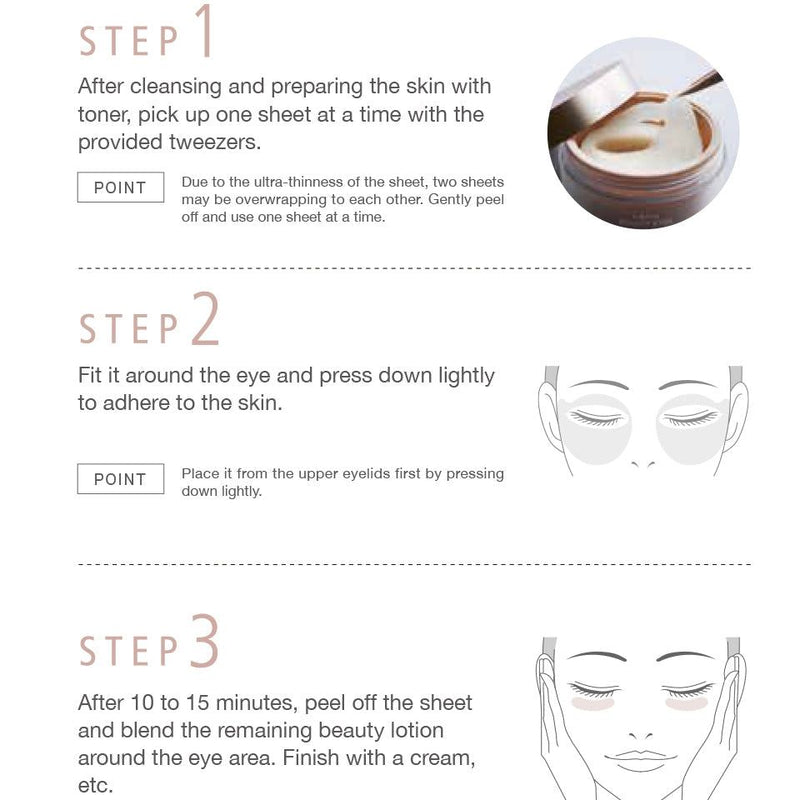 STEP 1

After cleansing and preparing the skin with toner, pick up one sheet at a time with the provided tweezers.

POINT

Due to the ultra-thinness of the sheet, two sheets may be overwrapping to each other. Gently peel off and use one sheet at a time.

STEP 2

Fit it around the eye and press down lightly to adhere to the skin.

POINT

Place it from the upper eyelids first by pressing down lightly.

STEP 3

After 10 to 15 minutes, peel off the sheet and blend the remaining beauty lotion around the eye area. Finish with a cream, etc.