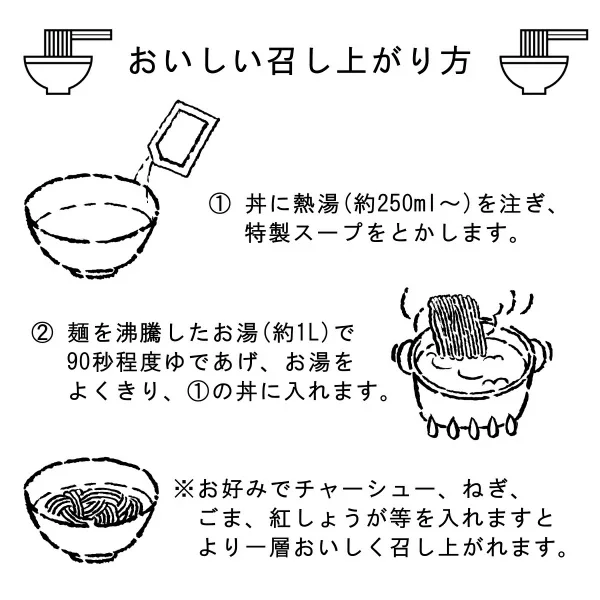 おいしい召し上がり方

① 丼に熱湯(約250ml～)を注ぎ、特製スープをとかします。

② 麺を沸騰したお湯(約1L)で90秒程度ゆであげ、お湯をよくきり、①の丼に入れます。

※お好みでチャーシュー、ねぎ、ごま、紅しょうが等を入れますとより一層おいしく召し上がれます。