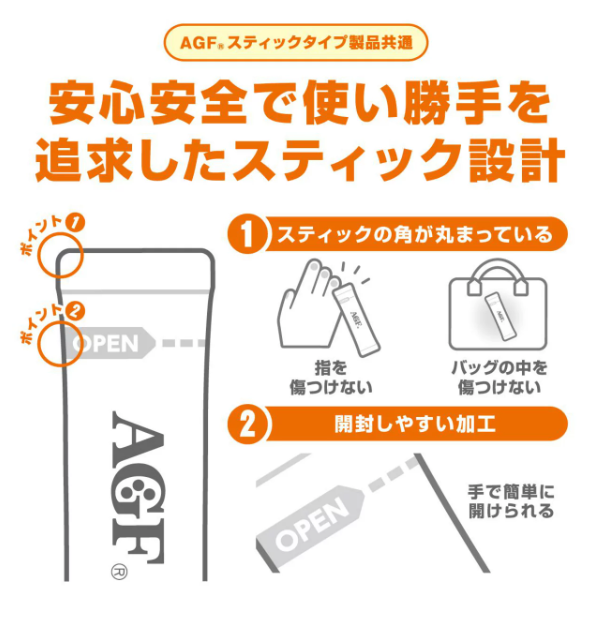 AGF® スティックタイプ製品共通

安心安全で使い勝手を追求したスティック設計

ポイント1

ポイント2

OPEN

AGF®

1 スティックの角が丸まっている

AGF

指を傷つけない

AGF

バッグの中を傷つけない

2 開封しやすい加工

OPEN

手で簡単に開けられる