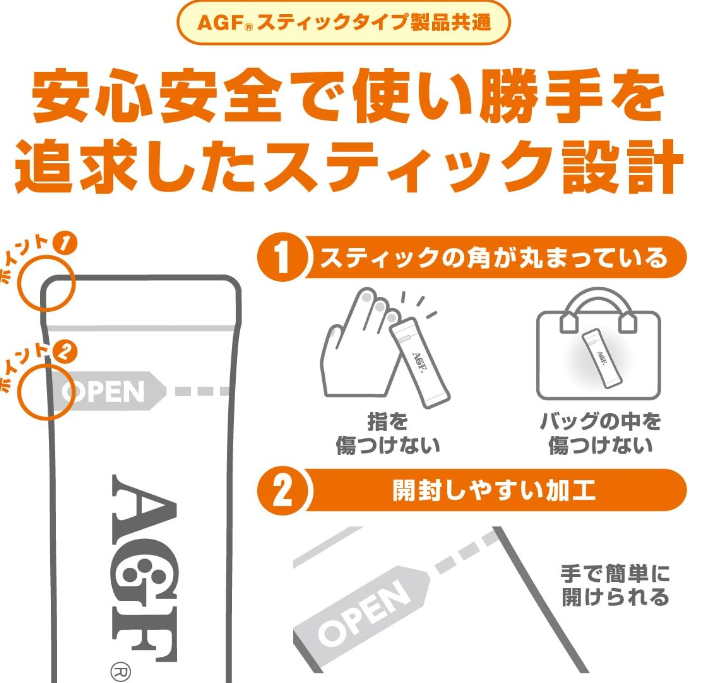 AGF® スティックタイプ製品共通

安心安全で使い勝手を追求したスティック設計

ポイント1

ポイント2

OPEN

AGF®

1 スティックの角が丸まっている

AGF

指を傷つけない

AGF

バッグの中を傷つけない

2 開封しやすい加工

OPEN

手で簡単に開けられる