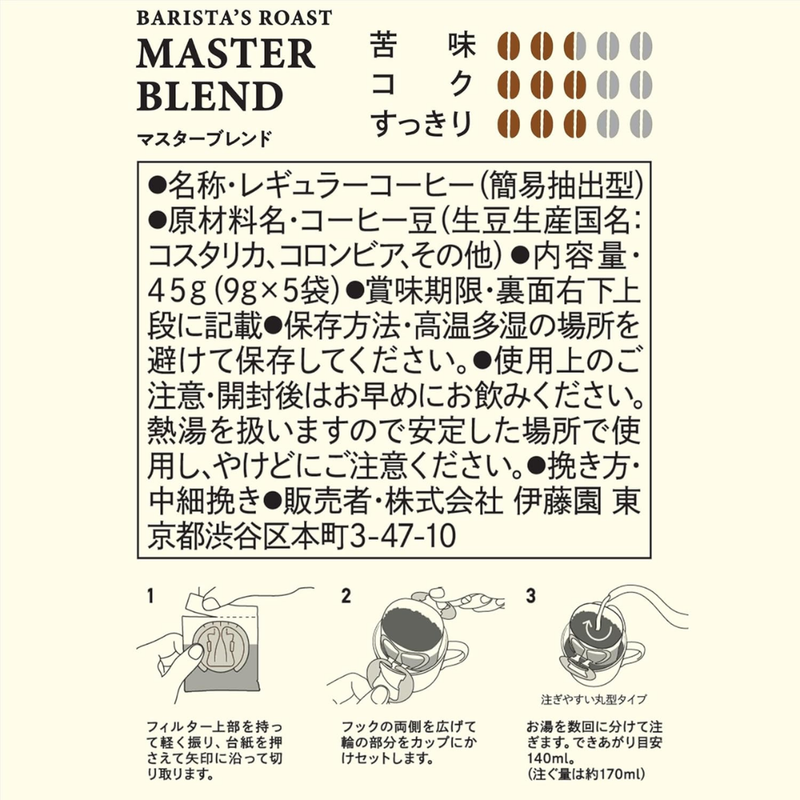 BARISTA'S ROAST
MASTER BLEND
マスターブレンド

苦味
コク
すっきり

●名称・レギュラーコーヒー(簡易抽出型)●原材料名・コーヒー豆(生豆生産国名:コスタリカ、コロンビア、その他)●内容量・45g(9g×5袋)●賞味期限・裏面右下上段に記載●保存方法・高温多湿の場所を避けて保存してください。●使用上のご注意・開封後はお早めにお飲みください。熱湯を扱いますので安定した場所で使用し、やけどにご注意ください。●挽き方・中細挽き●販売者・株式会社 伊藤園 東京都渋谷区本町3-47-10

1

フィルター上部を持って軽く振り、台紙を押さえて矢印に沿って切り取ります。

2

フックの両側を広げて輪の部分をカップにかけセットします。

3

注ぎやすい丸型タイプ

お湯を数回に分けて注ぎます。できあがり目安140ml。
(注ぐ量は約170ml)