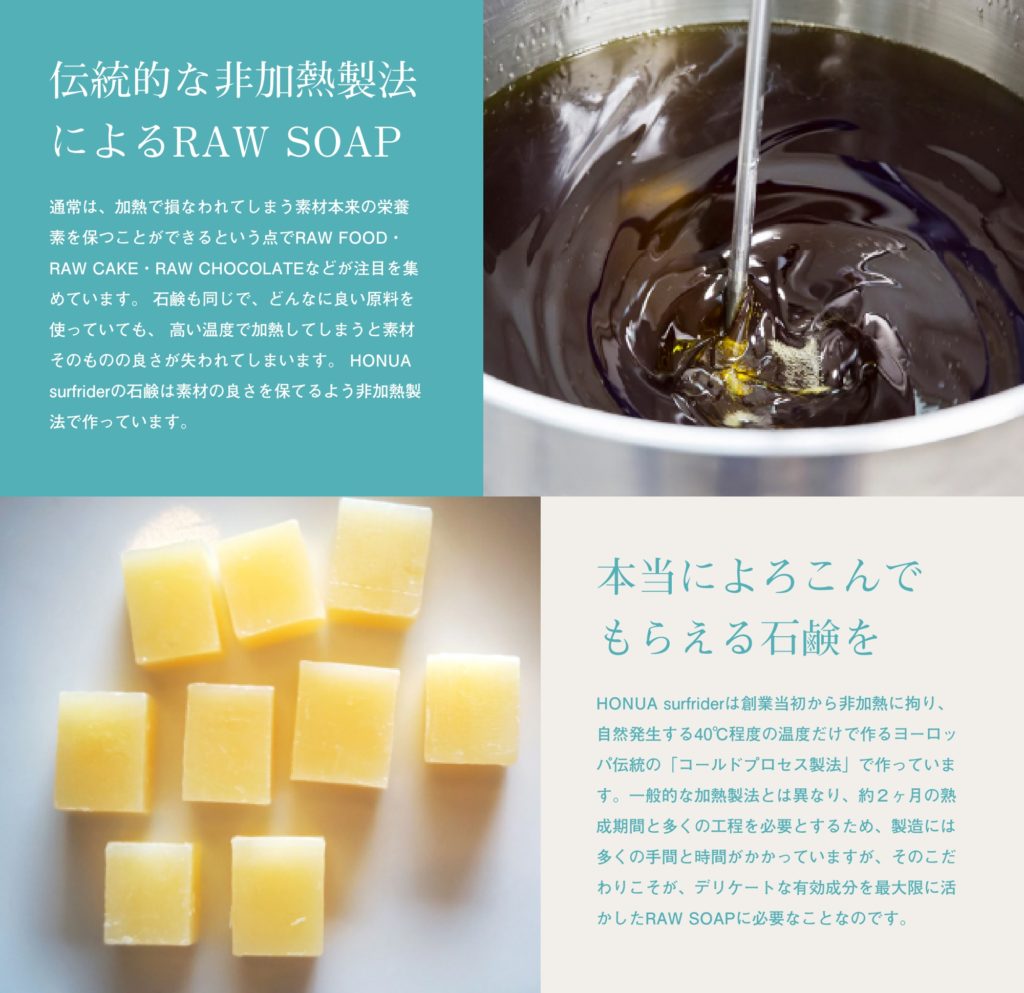 伝統的な非加熱製法によるRAW SOAP

通常は、加熱で損なわれてしまう素材本来の栄養素を保つことができるという点でRAW FOOD・RAW CAKE・RAW CHOCOLATEなどが注目を集めています。 石鹸も同じで、どんなに良い原料を使っていても、 高い温度で加熱してしまうと素材そのものの良さが失われてしまいます。 HONUA surfriderの石鹸は素材の良さを保てるよう非加熱製法で作っています。

本当によろこんでもらえる石鹸を

HONUA surfriderは創業当初から非加熱に拘り、自然発生する40℃程度の温度だけで作るヨーロッパ伝統の「コールドプロセス製法」で作っています。一般的な加熱製法とは異なり、約２ヶ月の熟成期間と多くの工程を必要とするため、製造には多くの手間と時間がかかっていますが、そのこだわりこそが、デリケートな有効成分を最大限に活かしたRAW SOAPに必要なことなのです。