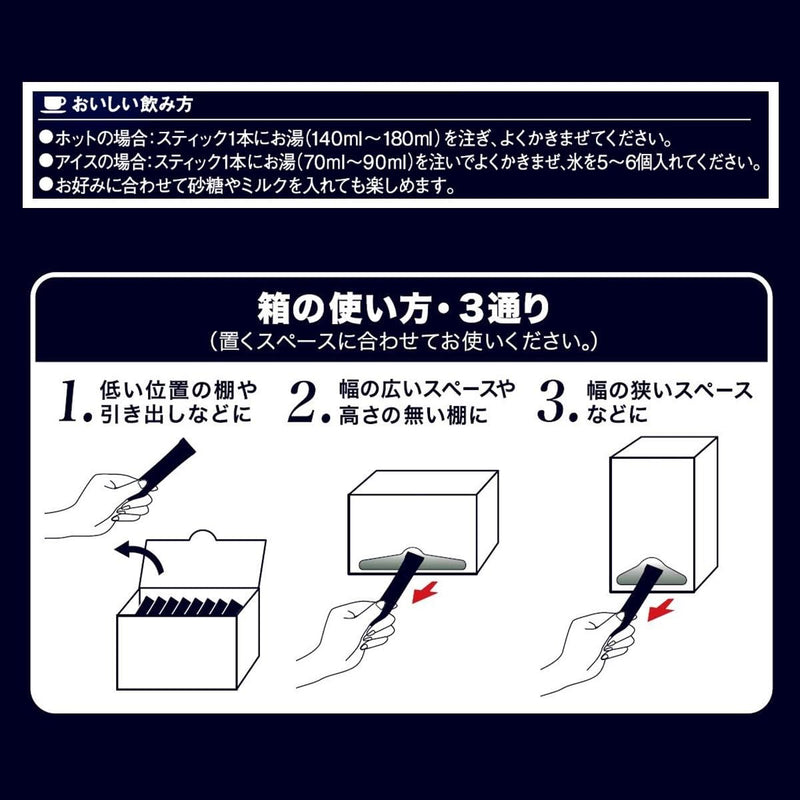 おいしい飲み方

●ホットの場合：スティック1本にお湯（140ml～180ml）を注ぎ、よくかきまぜてください。
●アイスの場合：スティック1本にお湯（70ml～90ml）を注いでよくかきまぜ、氷を5～6個入れてください。
●お好みに合わせて砂糖やミルクを入れても楽しめます。

箱の使い方・3通り
（置くスペースに合わせてお使いください。）

1. 低い位置の棚や引き出しなどに

2. 幅の広いスペースや高さの無い棚に

3. 幅の狭いスペースなどに