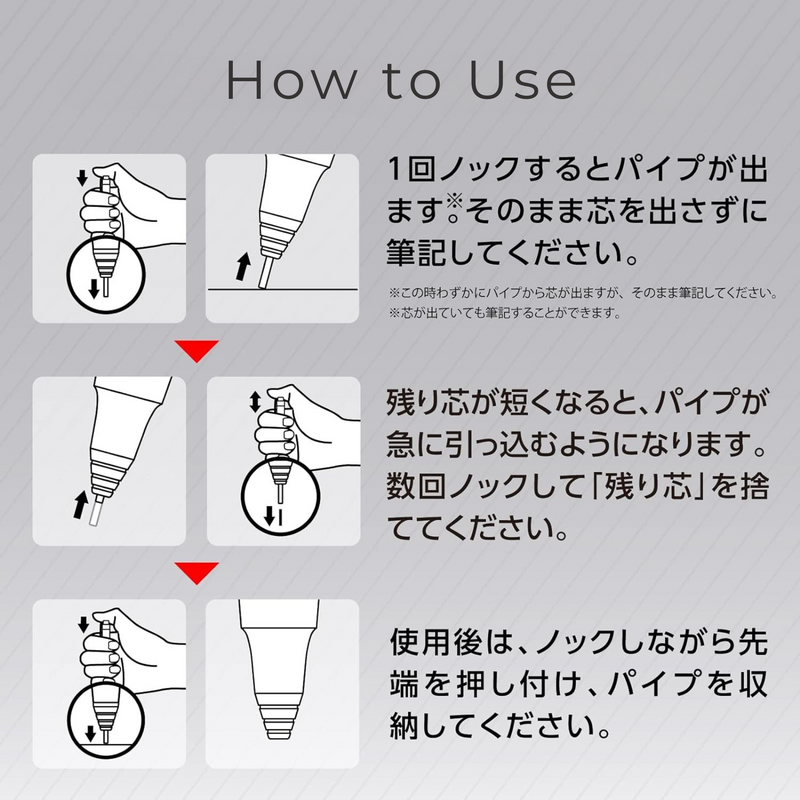 How to Use

1回ノックするとパイプが出ます※。そのまま芯を出さずに筆記してください。

※この時わずかにパイプから芯が出ますが、そのまま筆記してください。
※芯が出ていても筆記することができます。

残り芯が短くなると、パイプが急に引っ込むようになります。数回ノックして「残り芯」を捨ててください。

使用後は、ノックしながら先端を押し付け、パイプを収納してください。