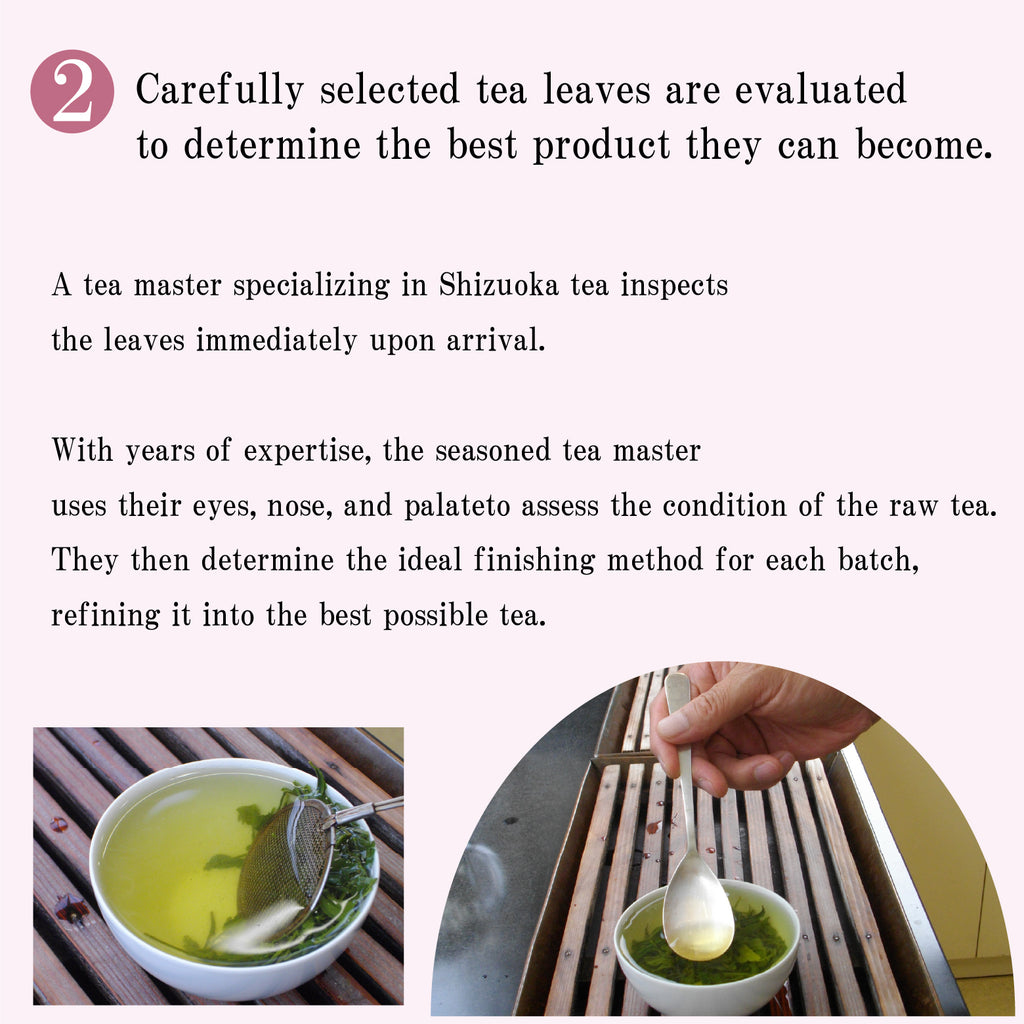 2 Carefully selected tea leaves are evaluated to determine the best product they can become.

A tea master specializing in Shizuoka tea inspects the leaves immediately upon arrival.

With years of expertise, the seasoned tea master uses their eyes, nose, and palateto assess the condition of the raw tea. They then determine the ideal finishing method for each batch, refining it into the best possible tea.