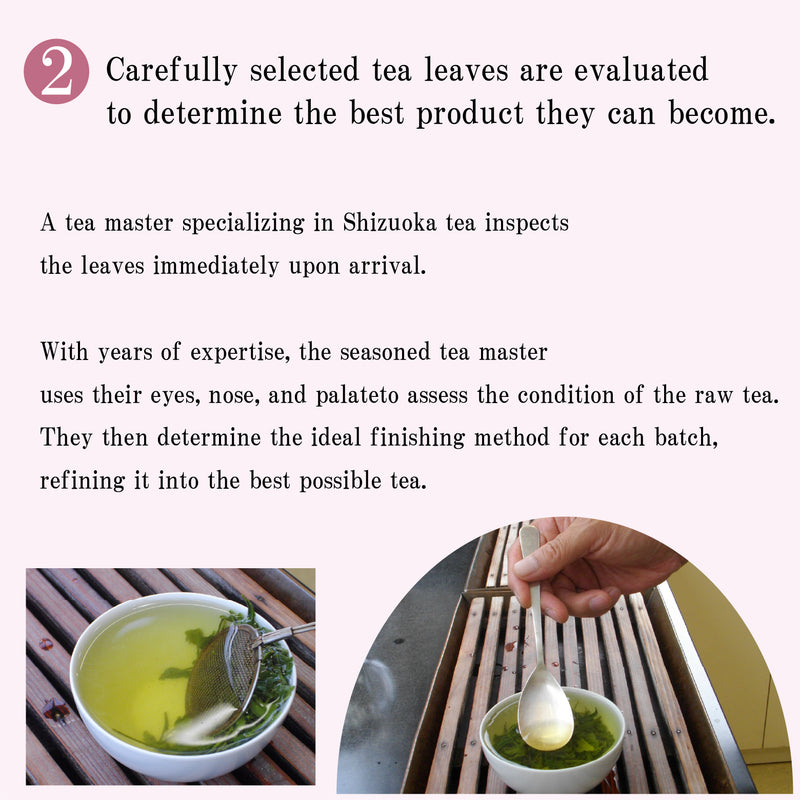 2 Carefully selected tea leaves are evaluated to determine the best product they can become.

A tea master specializing in Shizuoka tea inspects the leaves immediately upon arrival.

With years of expertise, the seasoned tea master uses their eyes, nose, and palateto assess the condition of the raw tea. They then determine the ideal finishing method for each batch, refining it into the best possible tea.