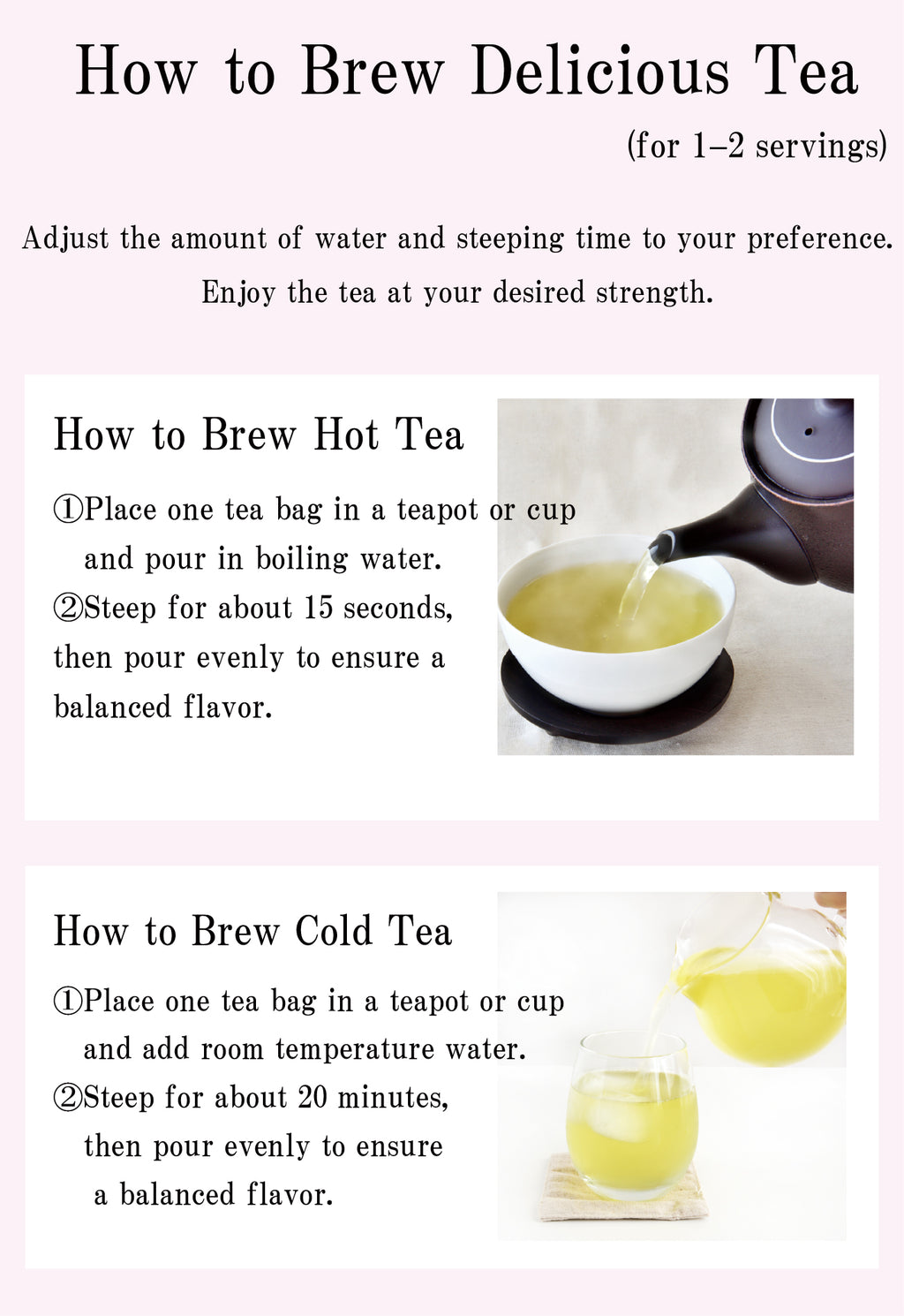 How to Brew Delicious Tea

(for 1–2 servings)

Adjust the amount of water and steeping time to your preference. Enjoy the tea at your desired strength.

How to Brew Hot Tea

①Place one tea bag in a teapot or cup and pour in boiling water.
②Steep for about 15 seconds, then pour evenly to ensure a balanced flavor.

How to Brew Cold Tea

①Place one tea bag in a teapot or cup and add room temperature water.
②Steep for about 20 minutes, then pour evenly to ensure a balanced flavor.