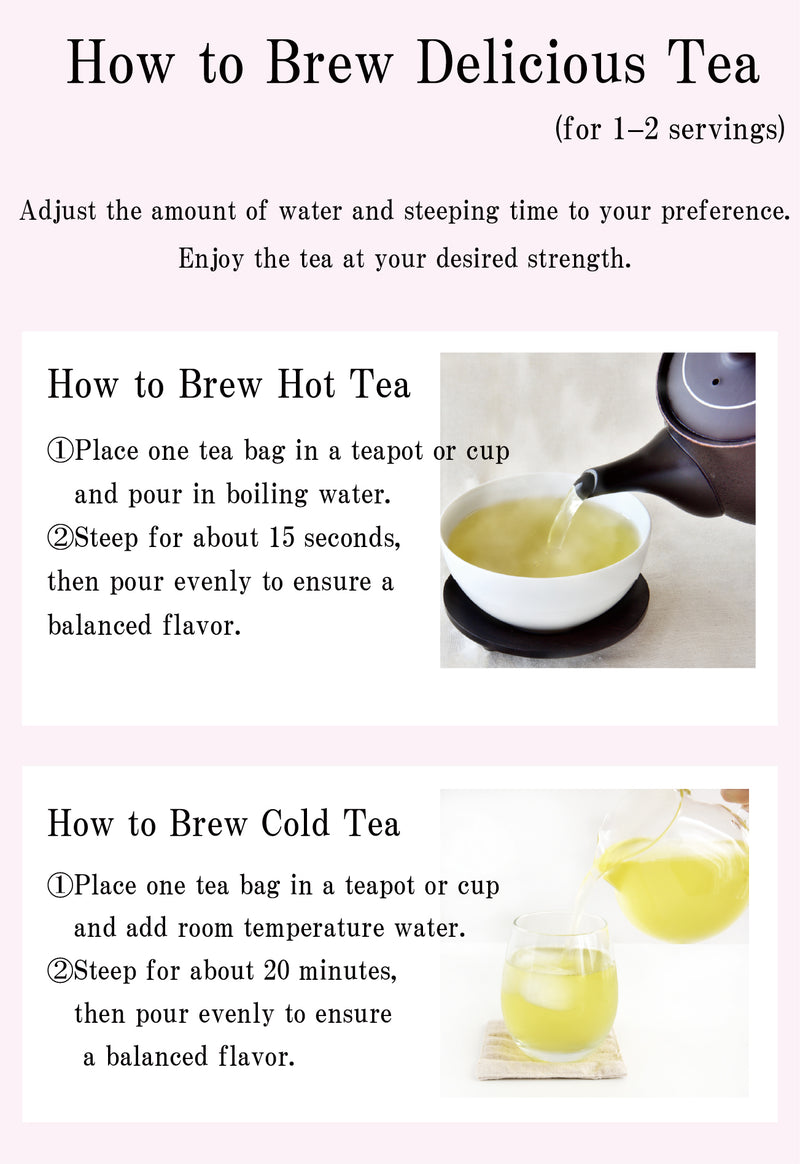 How to Brew Delicious Tea

(for 1–2 servings)

Adjust the amount of water and steeping time to your preference. Enjoy the tea at your desired strength.

How to Brew Hot Tea

①Place one tea bag in a teapot or cup and pour in boiling water.
②Steep for about 15 seconds, then pour evenly to ensure a balanced flavor.

How to Brew Cold Tea

①Place one tea bag in a teapot or cup and add room temperature water.
②Steep for about 20 minutes, then pour evenly to ensure a balanced flavor.